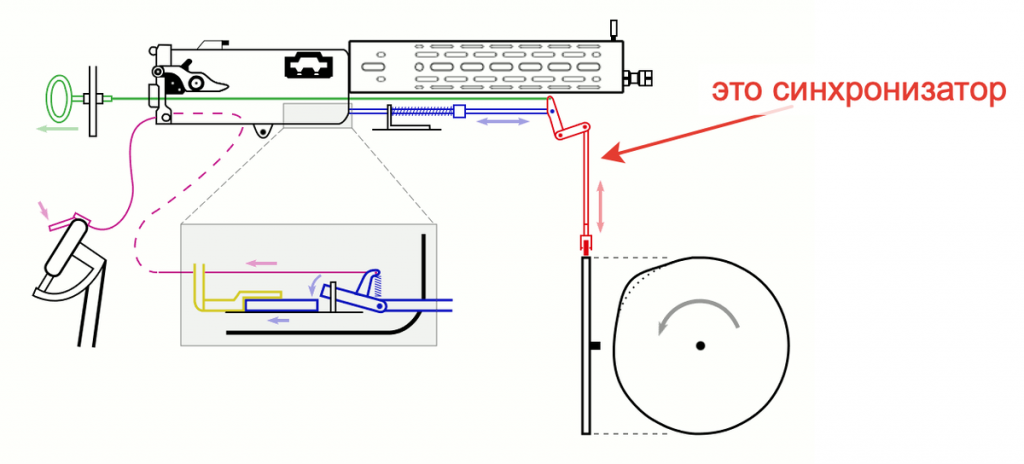 это синхронизатор